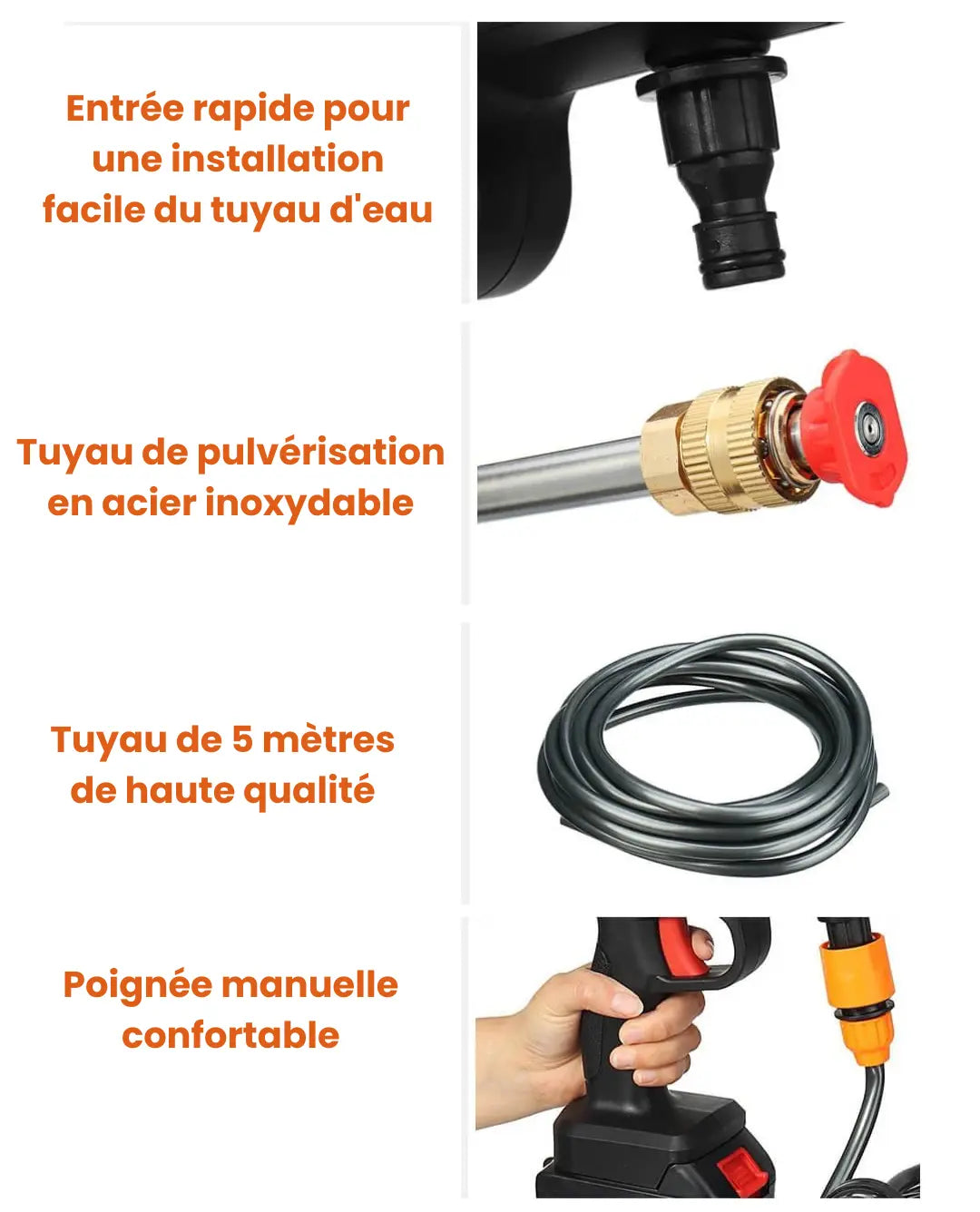 Entrée rapide pour une installation facile du tuyau d'eau

Tuyau de pulvérisation en acier inoxydable

Tuyau de 5 mètres de haute qualité

Poignée manuelle confortable